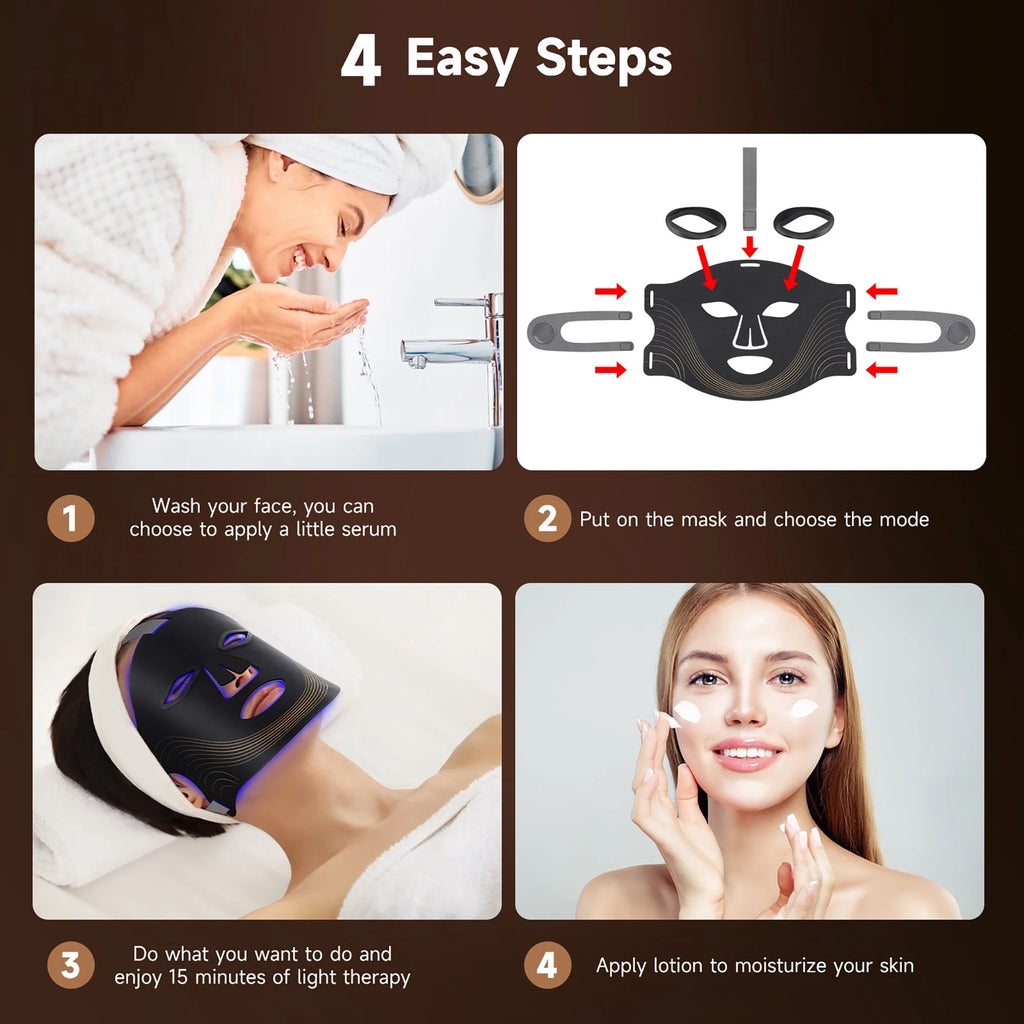 4 Easy Steps

1 Wash your face, you can choose to apply a little serum

2 Put on the mask and choose the mode

3 Do what you want to do and enjoy 15 minutes of light therapy

4 Apply lotion to moisturize your skin