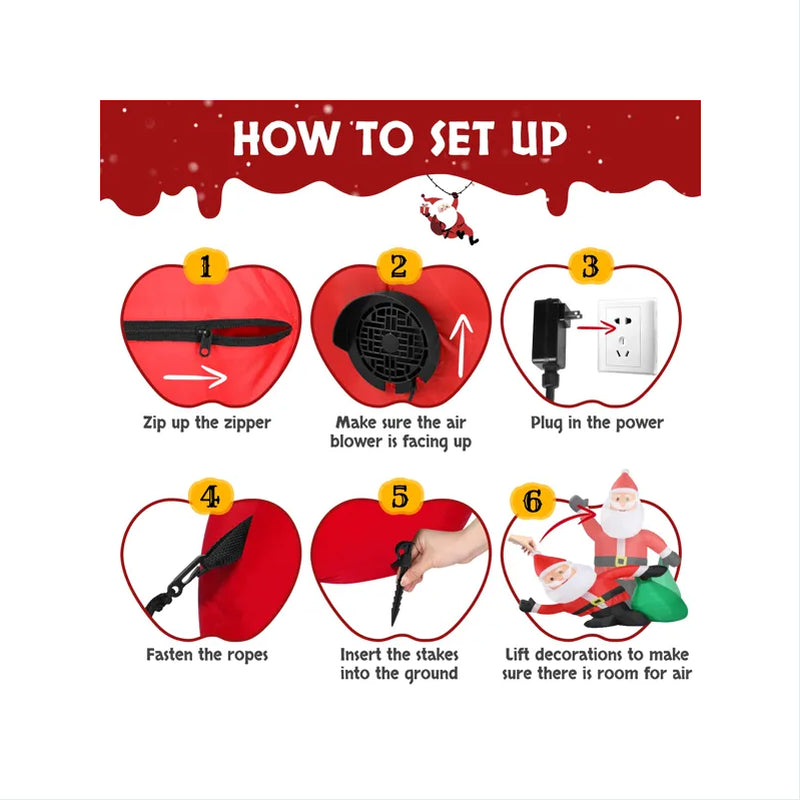 HOW TO SET UP

1
Zip up the zipper

2
Make sure the air blower is facing up

3
Plug in the power

4
Fasten the ropes

5
Insert the stakes into the ground

6
Lift decorations to make sure there is room for air